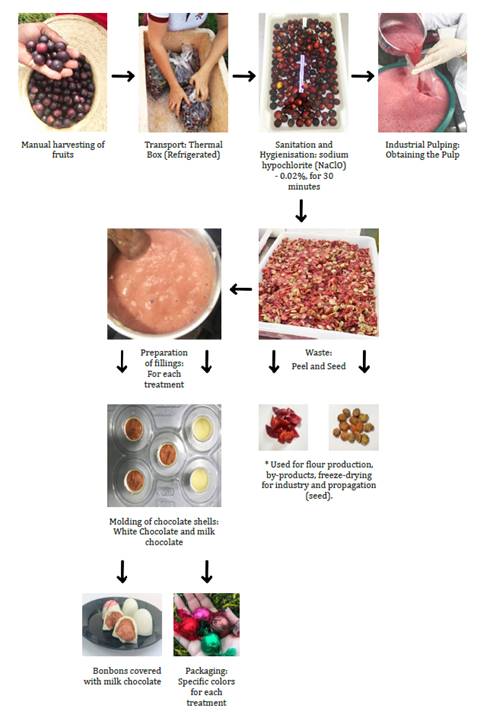 Manual harvesting of fruits

Transport: Thermal Box (Refrigerated)

Sanitation and Hygienisation: sodium hypochlorite (NaClO) - 0.02%, for 30 minutes

Industrial Pulping: Obtaining the Pulp

Preparation of fillings: For each treatment

Waste: Peel and Seed

* Used for flour production, by-products, freeze-drying for industry and propagation (seed).

Molding of chocolate shells: White Chocolate and milk chocolate

Bonbons covered with milk chocolate

Packaging: Specific colors for each treatment