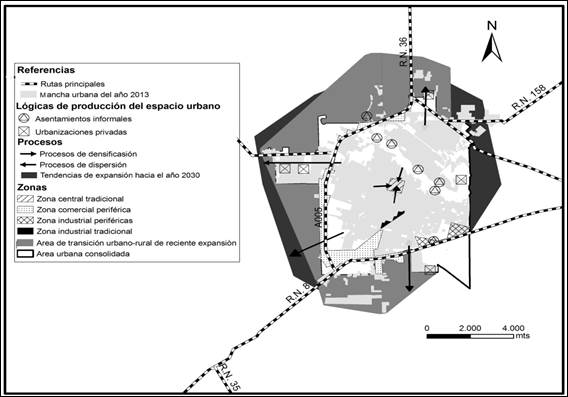 Referencias
Rutas principales
Mancha urbana del año 2013
Lógicas de producción del espacio urbano
Asentamientos informales
Urbanizaciones privadas
Procesos
Procesos de densificación
Procesos de dispersión
Tendencias de expansión hacia el año 2030
Zonas
Zona central tradicional
Zona comercial periférica
Zona industrial periféricas
Zona industrial tradicional
Area de transición urbano-rural de reciente expansión
Area urbana consolidada

N
R.N. 36
R.N. 158
A005
R.N. 8
R.N. 35
0 2.000 4.000
mts